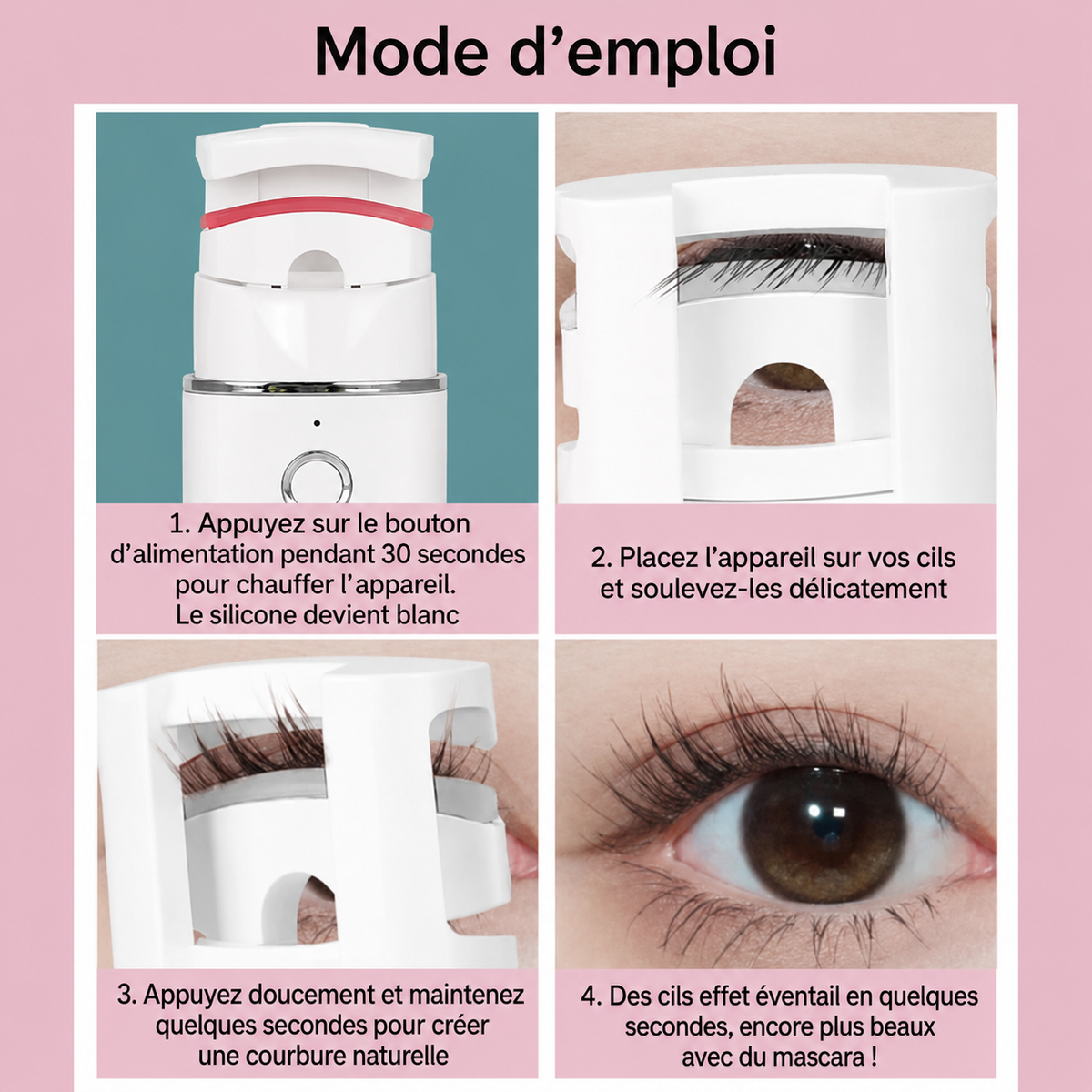 Mode d’emploi

1. Appuyez sur le bouton d’alimentation pendant 30 secondes pour chauffer l’appareil. Le silicone devient blanc

2. Placez l’appareil sur vos cils et soulevez-les délicatement

3. Appuyez doucement et maintenez quelques secondes pour créer une courbure naturelle

4. Des cils effet éventail en quelques secondes, encore plus beaux avec du mascara !